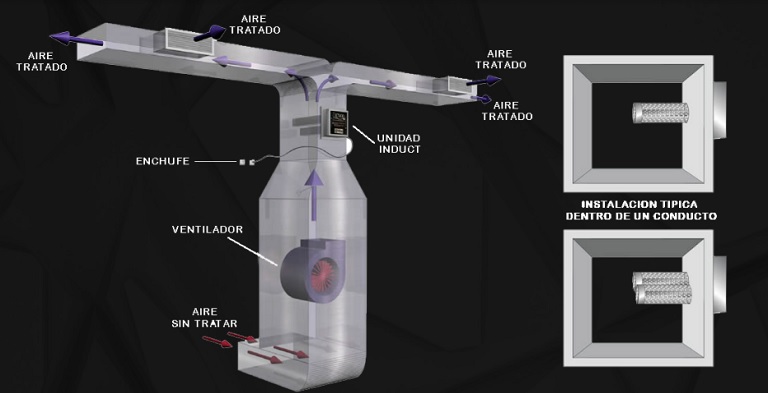 AIRE TRATADO

AIRE TRATADO

AIRE TRATADO

AIRE TRATADO

UNIDAD INDUCT

ENCHUFE

VENTILADOR

AIRE SIN TRATAR

INSTALACION TIPICA DENTRO DE UN CONDUCTO